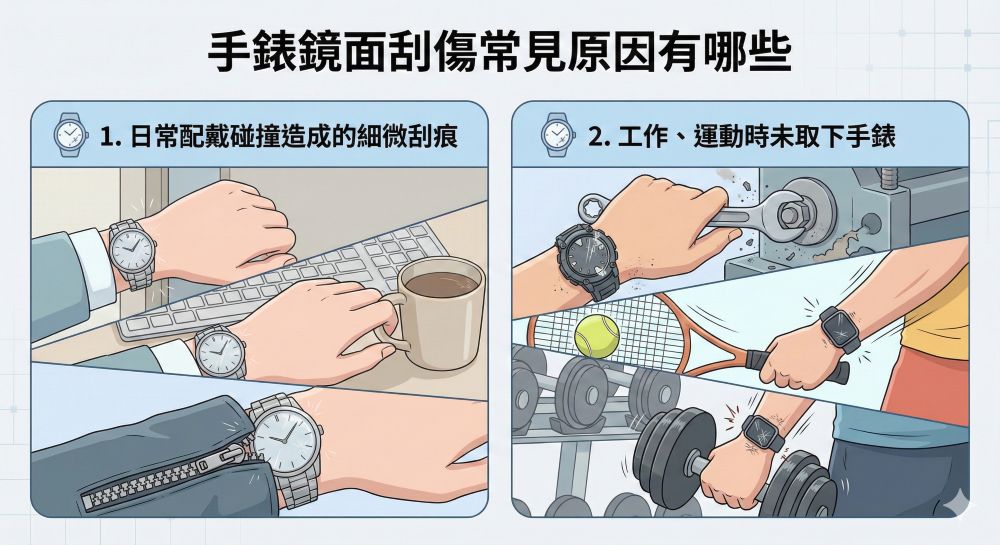 手錶鏡面刮傷常見原因有哪些

1. 日常配戴碰撞造成的細微刮痕

2. 工作、運動時未取下手錶